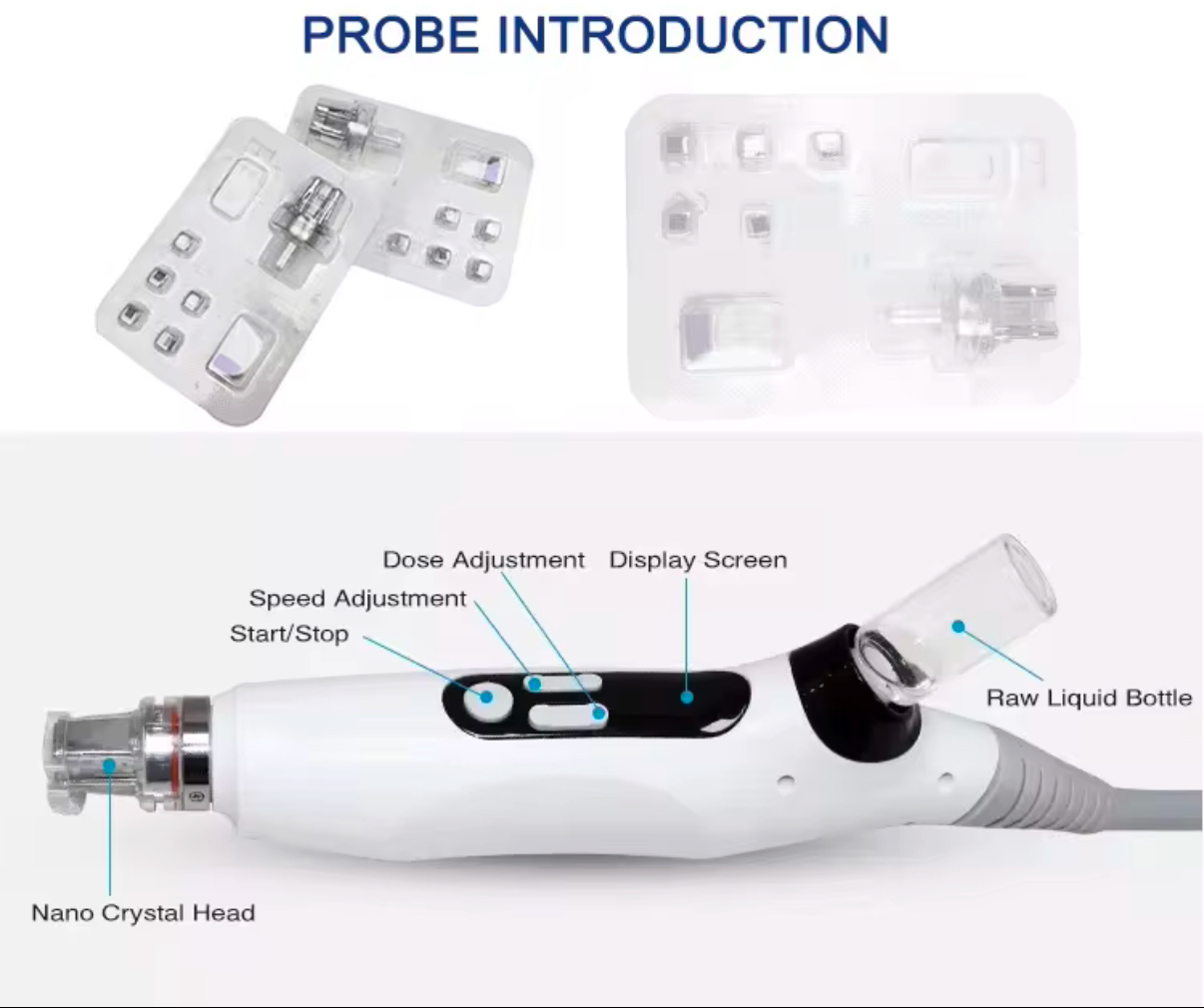 PROBE INTRODUCTION

Dose Adjustment
Display Screen
Speed Adjustment
Start/Stop
Raw Liquid Bottle
Nano Crystal Head